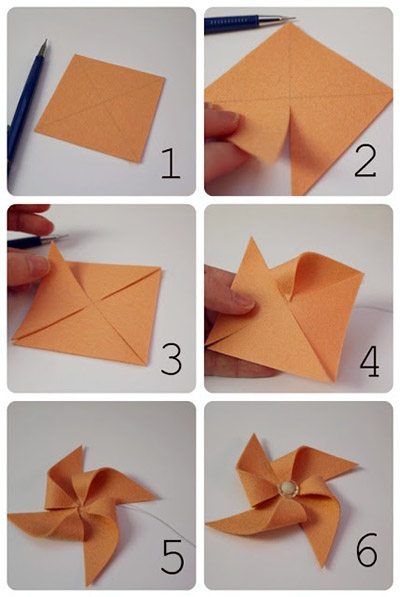 1

2

3

4

5

6